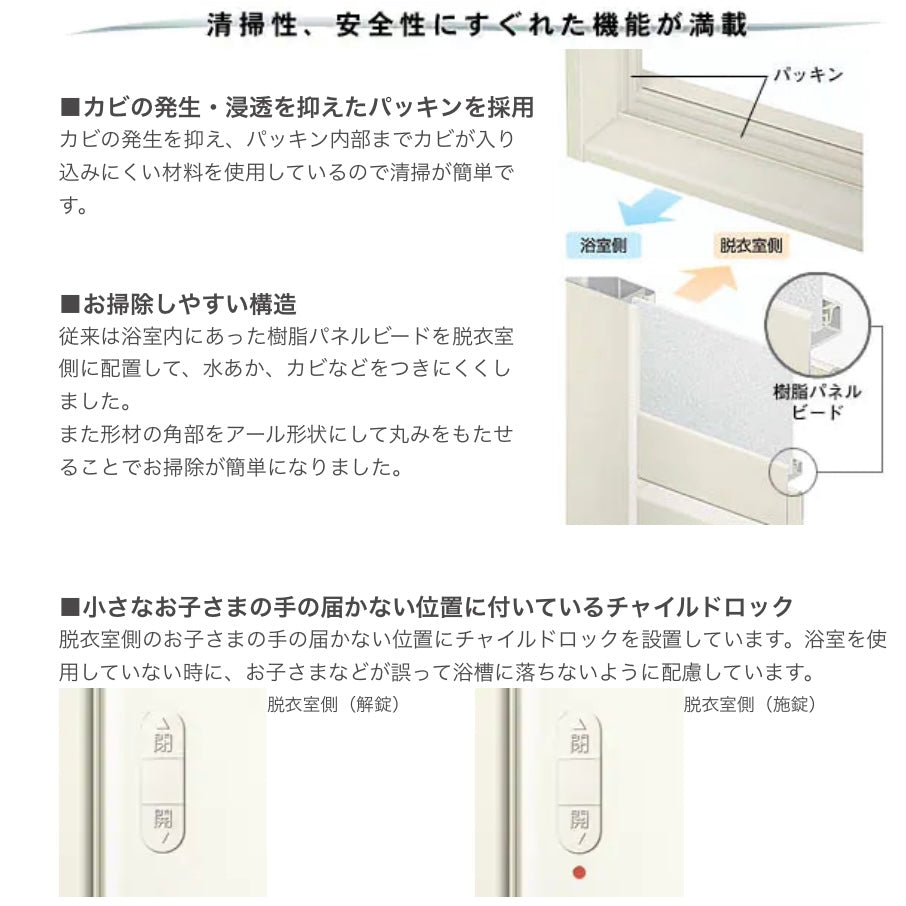 清掃性、安全性にすぐれた機能が満載

■カビの発生・浸透を抑えたパッキンを採用
カビの発生を抑え、パッキン内部までカビが入り込みにくい材料を使用しているので清掃が簡単です。

パッキン

浴室側

脱衣室側

■お掃除しやすい構造
従来は浴室内にあった樹脂パネルビードを脱衣室側に配置して、水あか、カビなどをつきにくくしました。
また形材の角部をアール形状にして丸みをもたせることでお掃除が簡単になりました。

樹脂パネルビード

■小さなお子さまの手の届かない位置に付いているチャイルドロック
脱衣室側のお子さまの手の届かない位置にチャイルドロックを設置しています。浴室を使用していない時に、お子さまなどが誤って浴槽に落ちないように配慮しています。

閉

開

脱衣室側（解錠）

閉

開

脱衣室側（施錠）